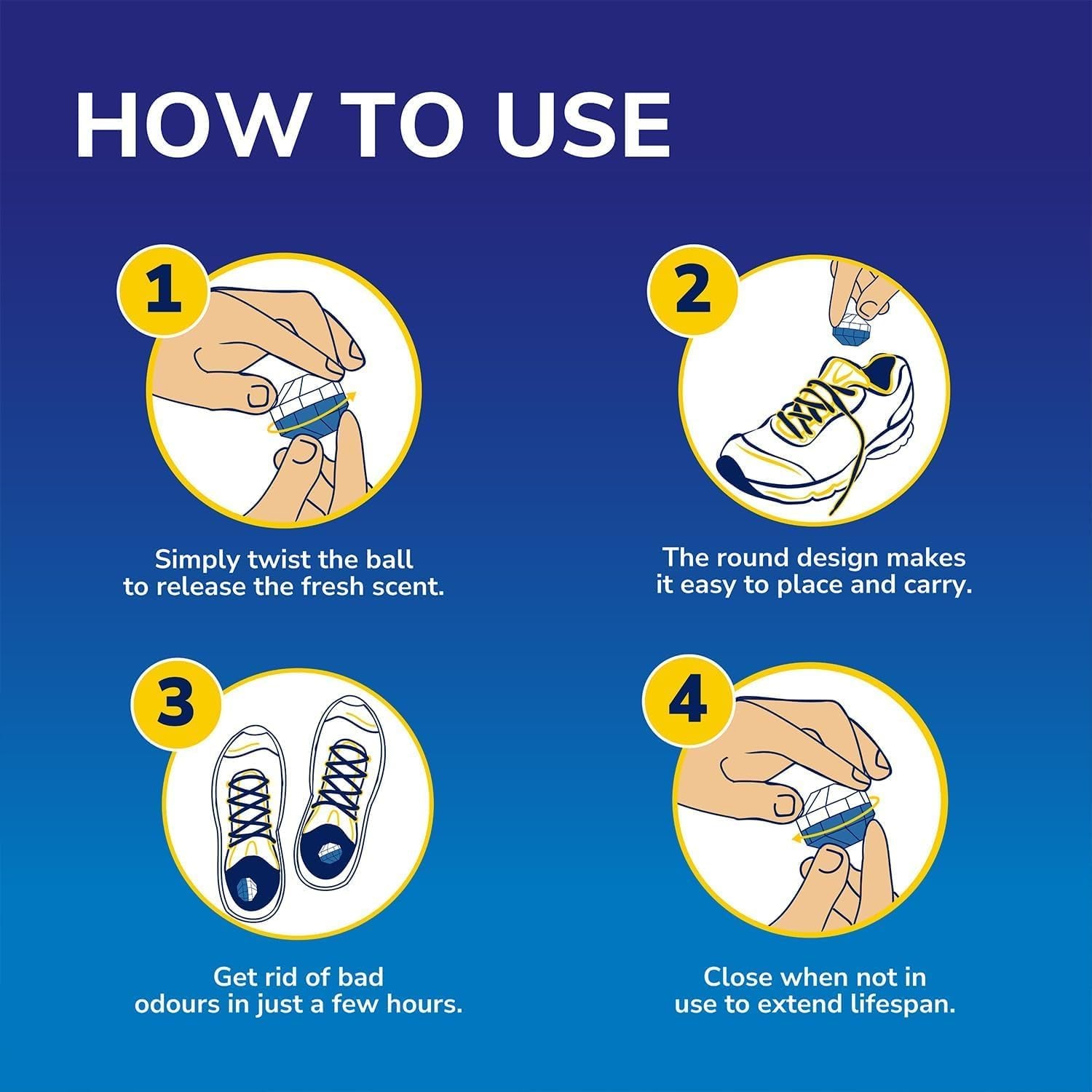 HOW TO USE

1

Simply twist the ball to release the fresh scent.

2

The round design makes it easy to place and carry.

3

Get rid of bad odours in just a few hours.

4

Close when not in use to extend lifespan.